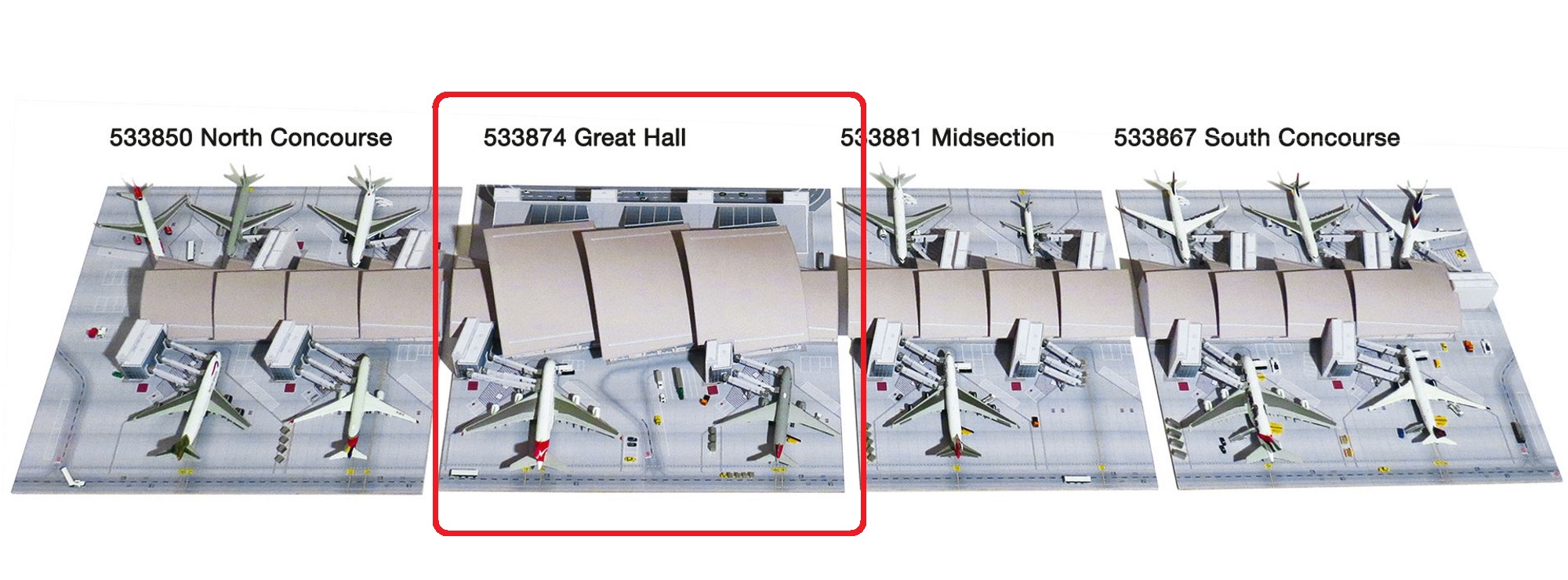 533850 North Concourse

533874 Great Hall

533881 Midsection

533867 South Concourse